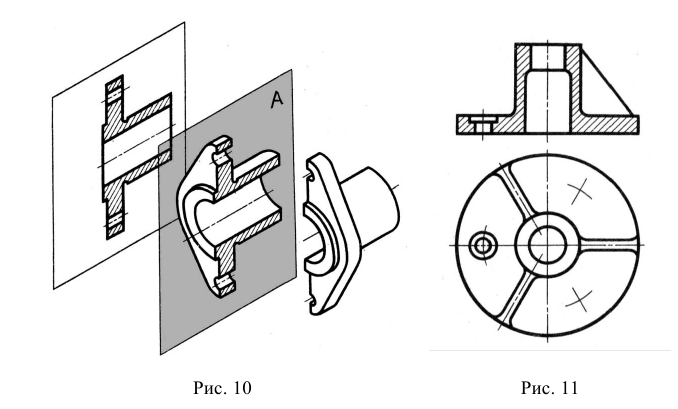 A

Рис. 10

Рис. 11